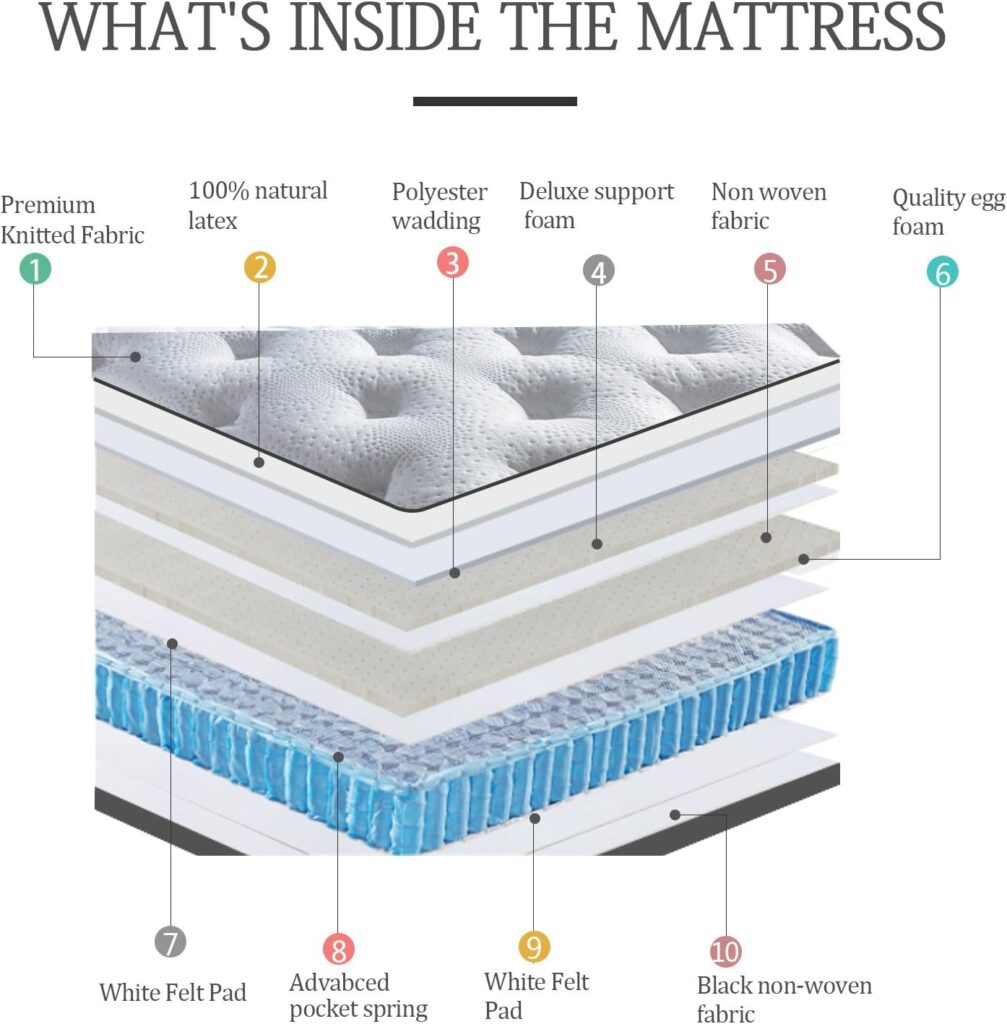 WHAT'S INSIDE THE MATTRESS

Premium Knitted Fabric
1

100% natural latex
2

Polyester wadding
3

Deluxe support foam
4

Non woven fabric
5

Quality egg foam
6

7
White Felt Pad

8
Advabced pocket spring

9
White Felt Pad

10
Black non-woven fabric